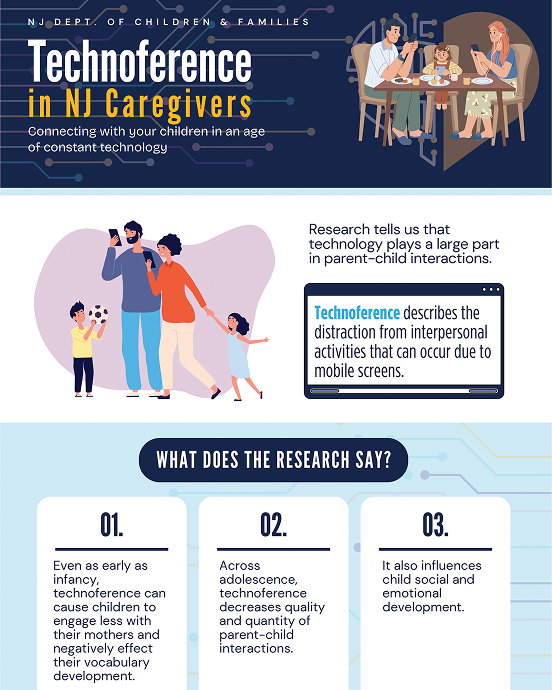 NJ DEPT. OF CHILDREN & FAMILIES

Technoference in NJ Caregivers

Connecting with your children in an age of constant technology

Research tells us that technology plays a large part in parent-child interactions.

Technoference describes the distraction from interpersonal activities that can occur due to mobile screens.

WHAT DOES THE RESEARCH SAY?

01.

Even as early as infancy, technoference can cause children to engage less with their mothers and negatively effect their vocabulary development.

02.

Across adolescence, technoference decreases quality and quantity of parent-child interactions.

03.

It also influences child social and emotional development.