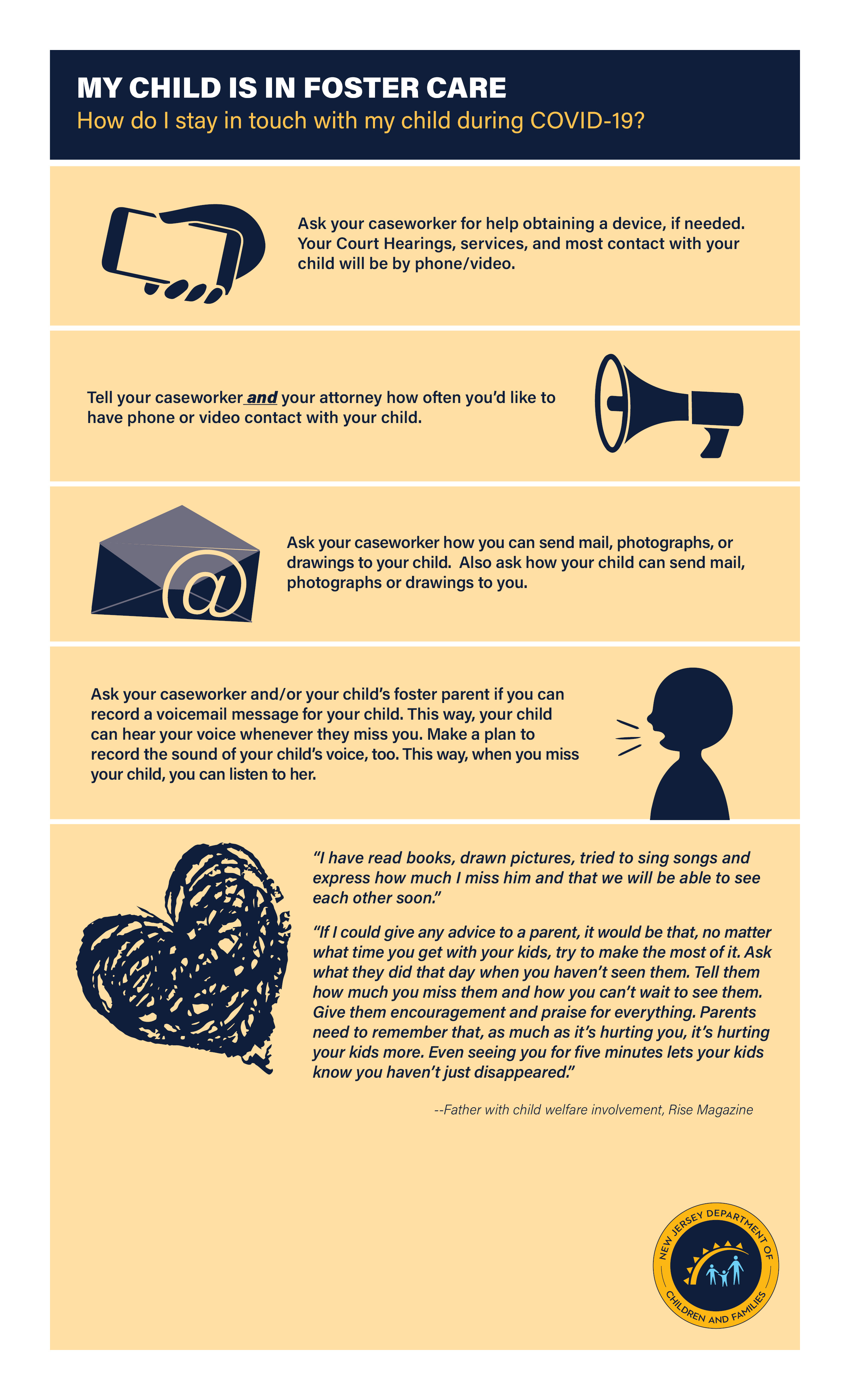 MY CHILD IS IN FOSTER CARE
How do I stay in touch with my child during COVID-19?

Ask your caseworker for help obtaining a device, if needed. Your Court Hearings, services, and most contact with your child will be by phone/video.

Tell your caseworker and your attorney how often you'd like to have phone or video contact with your child.

@

Ask your caseworker how you can send mail, photographs, or drawings to your child. Also ask how your child can send mail, photographs or drawings to you.

Ask your caseworker and/or your child's foster parent if you can record a voicemail message for your child. This way, your child can hear your voice whenever they miss you. Make a plan to record the sound of your child's voice, too. This way, when you miss your child, you can listen to her.

"I have read books, drawn pictures, tried to sing songs and express how much I miss him and that we will be able to see each other soon."

"If I could give any advice to a parent, it would be that, no matter what time you get with your kids, try to make the most of it. Ask what they did that day when you haven't seen them. Tell them how much you miss them and how you can't wait to see them. Give them encouragement and praise for everything. Parents need to remember that, as much as it's hurting you, it's hurting your kids more. Even seeing you for five minutes lets your kids know you haven't just disappeared."

--Father with child welfare involvement, Rise Magazine

NEW JERSEY DEPARTMENT OF CHILDREN AND FAMILIES