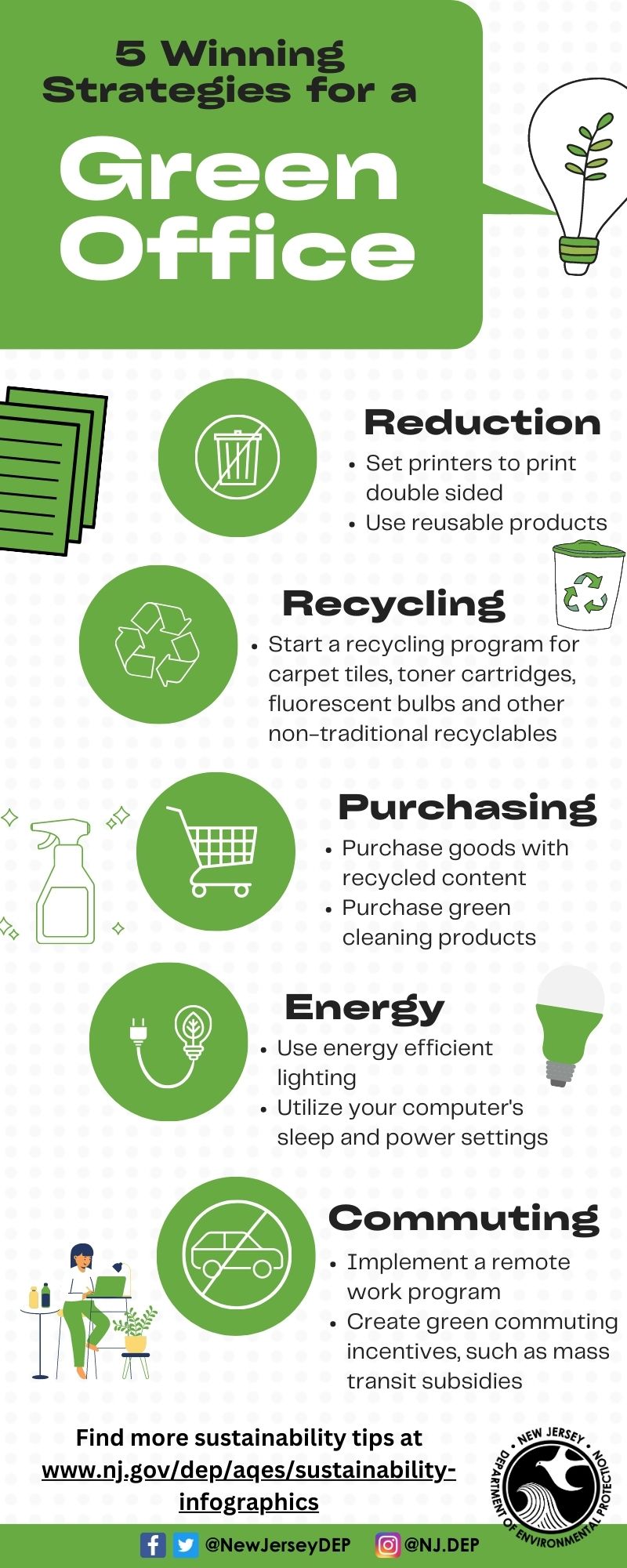 5 Winning Strategies for a

Green Office

Reduction

• Set printers to print double sided
• Use reusable products

Recycling

• Start a recycling program for carpet tiles, toner cartridges, fluorescent bulbs and other non-traditional recyclables

Purchasing

• Purchase goods with recycled content
• Purchase green cleaning products

Energy

• Use energy efficient lighting
• Utilize your computer's sleep and power settings

Commuting

• Implement a remote work program
• Create green commuting incentives, such as mass transit subsidies

Find more sustainability tips at www.nj.gov/dep/aqes/sustainability-infographics

NEW JERSEY DEPARTMENT OF ENVIRONMENTAL PROTECTION

@NewJerseyDEP @NJ.DEP