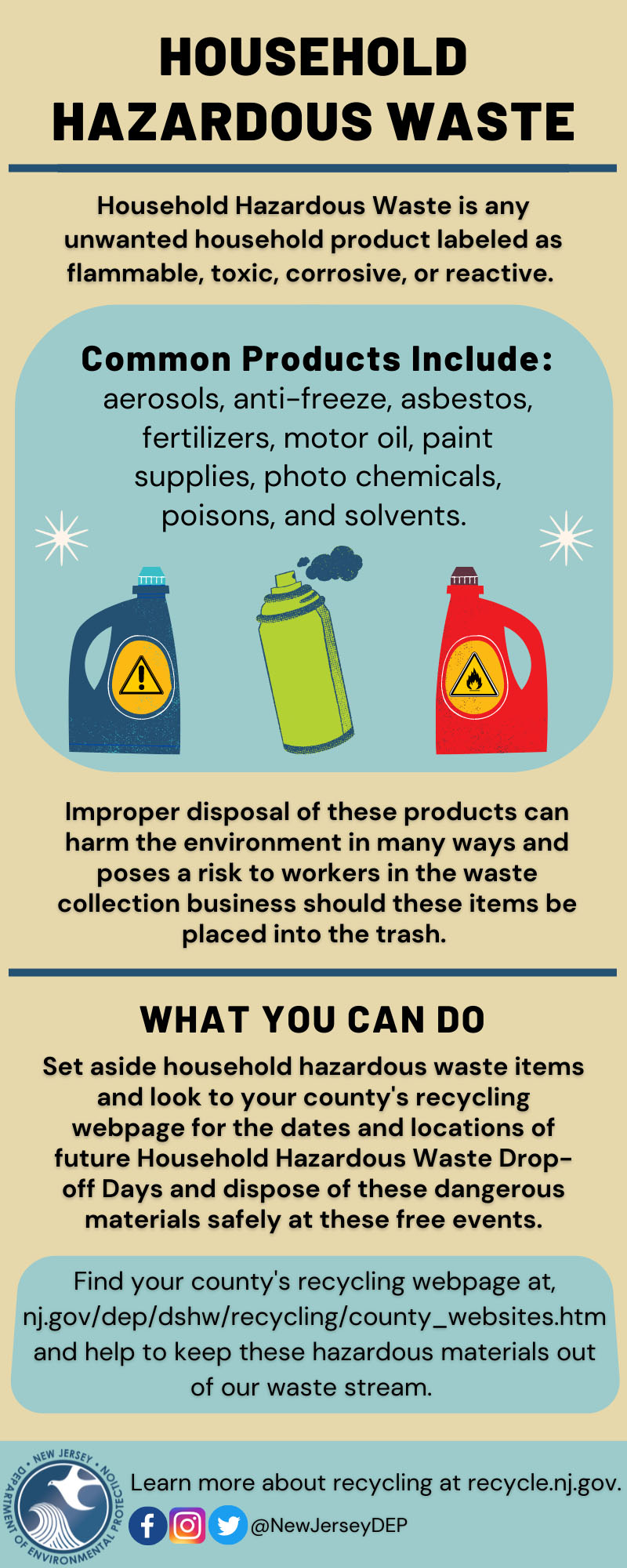 HOUSEHOLD HAZARDOUS WASTE

Household Hazardous Waste is any unwanted household product labeled as flammable, toxic, corrosive, or reactive.

Common Products Include:
aerosols, anti-freeze, asbestos, fertilizers, motor oil, paint supplies, photo chemicals, poisons, and solvents.

Improper disposal of these products can harm the environment in many ways and poses a risk to workers in the waste collection business should these items be placed into the trash.

WHAT YOU CAN DO

Set aside household hazardous waste items and look to your county's recycling webpage for the dates and locations of future Household Hazardous Waste Drop-off Days and dispose of these dangerous materials safely at these free events.

Find your county's recycling webpage at, nj.gov/dep/dshw/recycling/county_websites.htm and help to keep these hazardous materials out of our waste stream.

NEW JERSEY DEPARTMENT OF ENVIRONMENTAL PROTECTION

Learn more about recycling at recycle.nj.gov.

@NewJerseyDEP