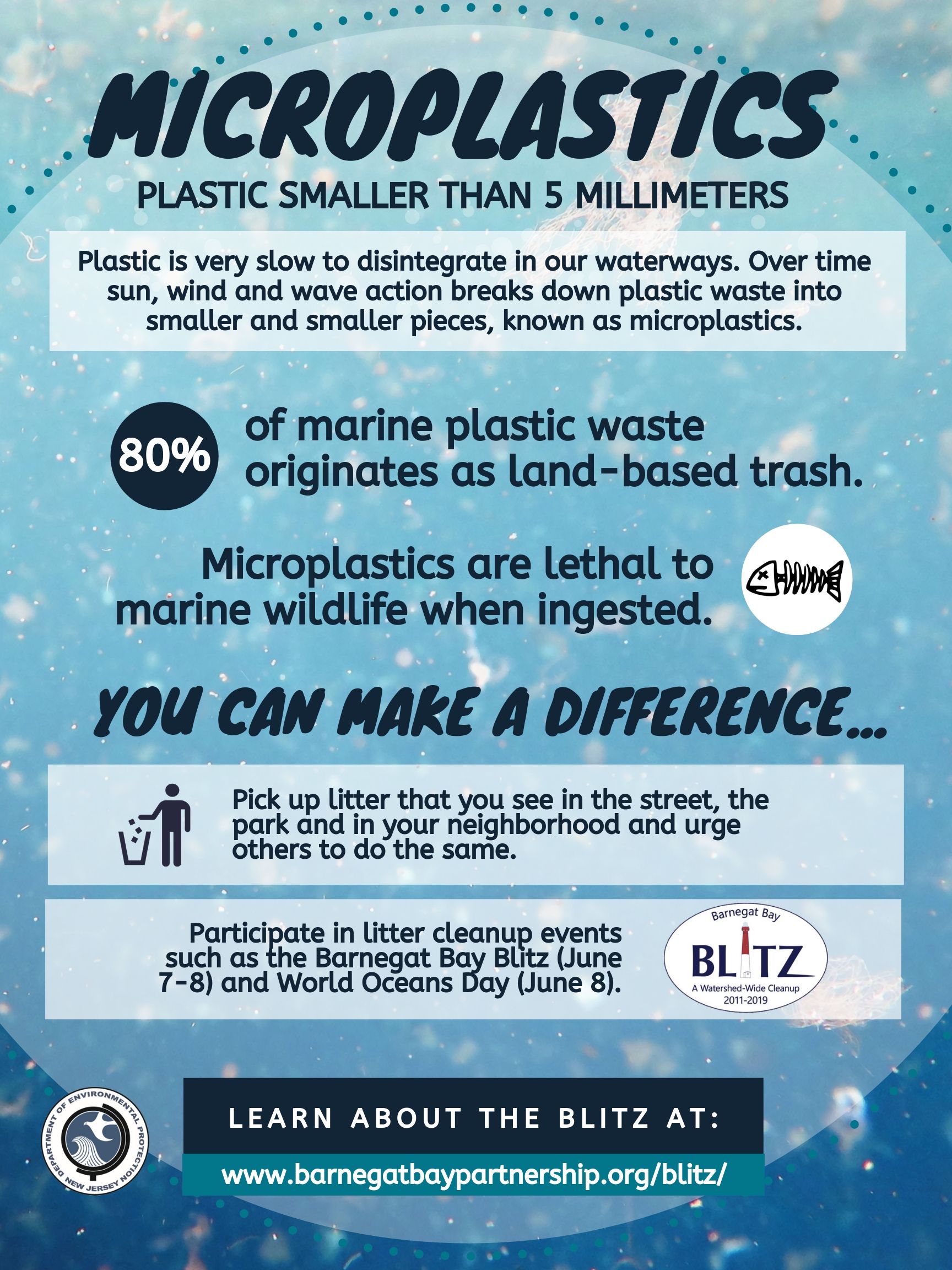 MICROPLASTICS

PLASTIC SMALLER THAN 5 MILLIMETERS

Plastic is very slow to disintegrate in our waterways. Over time sun, wind and wave action breaks down plastic waste into smaller and smaller pieces, known as microplastics.

80% of marine plastic waste originates as land-based trash.

Microplastics are lethal to marine wildlife when ingested.

YOU CAN MAKE A DIFFERENCE...

Pick up litter that you see in the street, the park and in your neighborhood and urge others to do the same.

Participate in litter cleanup events such as the Barnegat Bay Blitz (June 7-8) and World Oceans Day (June 8).

Barnegat Bay
BLITZ
A Watershed-Wide Cleanup
2011-2019

DEPARTMENT OF ENVIRONMENTAL PROTECTION
NEW JERSEY

LEARN ABOUT THE BLITZ AT:

www.barnegatbaypartnership.org/blitz/