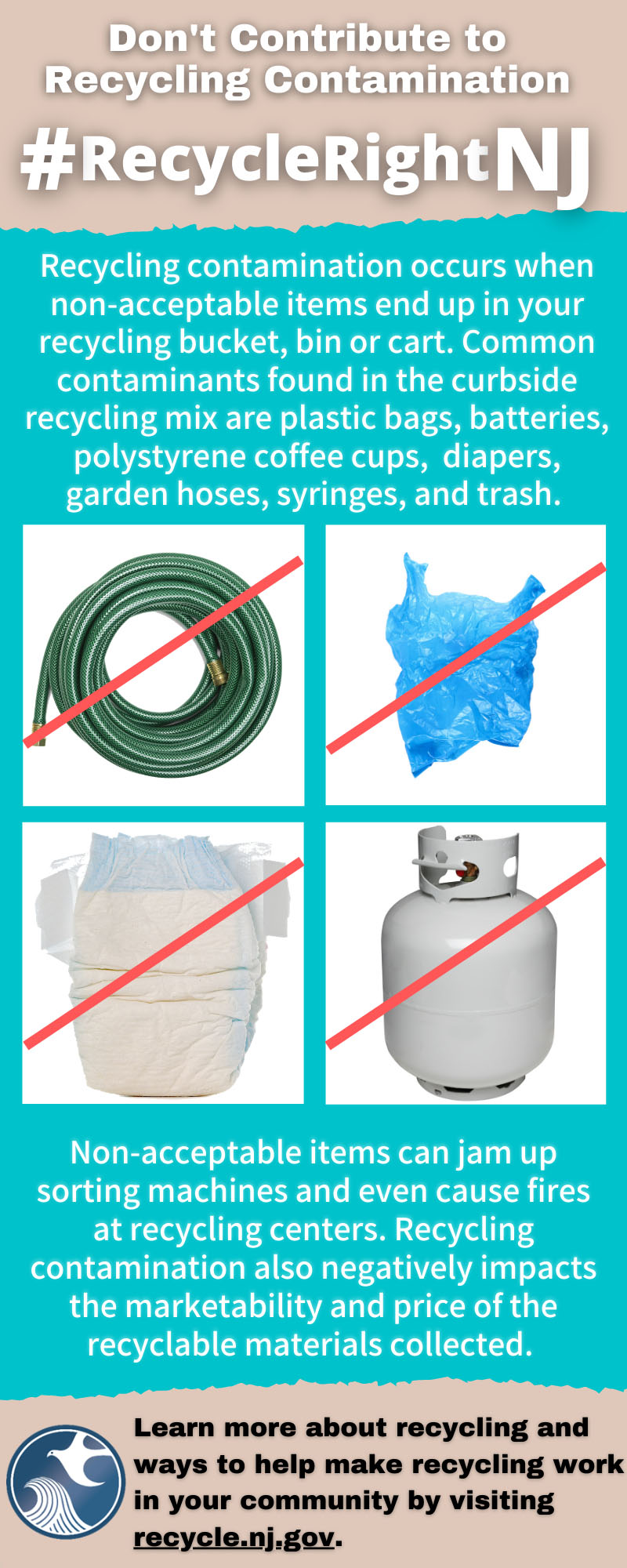 Don't Contribute to Recycling Contamination

#RecycleRightNJ

Recycling contamination occurs when non-acceptable items end up in your recycling bucket, bin or cart. Common contaminants found in the curbside recycling mix are plastic bags, batteries, polystyrene coffee cups, diapers, garden hoses, syringes, and trash.

Non-acceptable items can jam up sorting machines and even cause fires at recycling centers. Recycling contamination also negatively impacts the marketability and price of the recyclable materials collected.

Learn more about recycling and ways to help make recycling work in your community by visiting recycle.nj.gov.