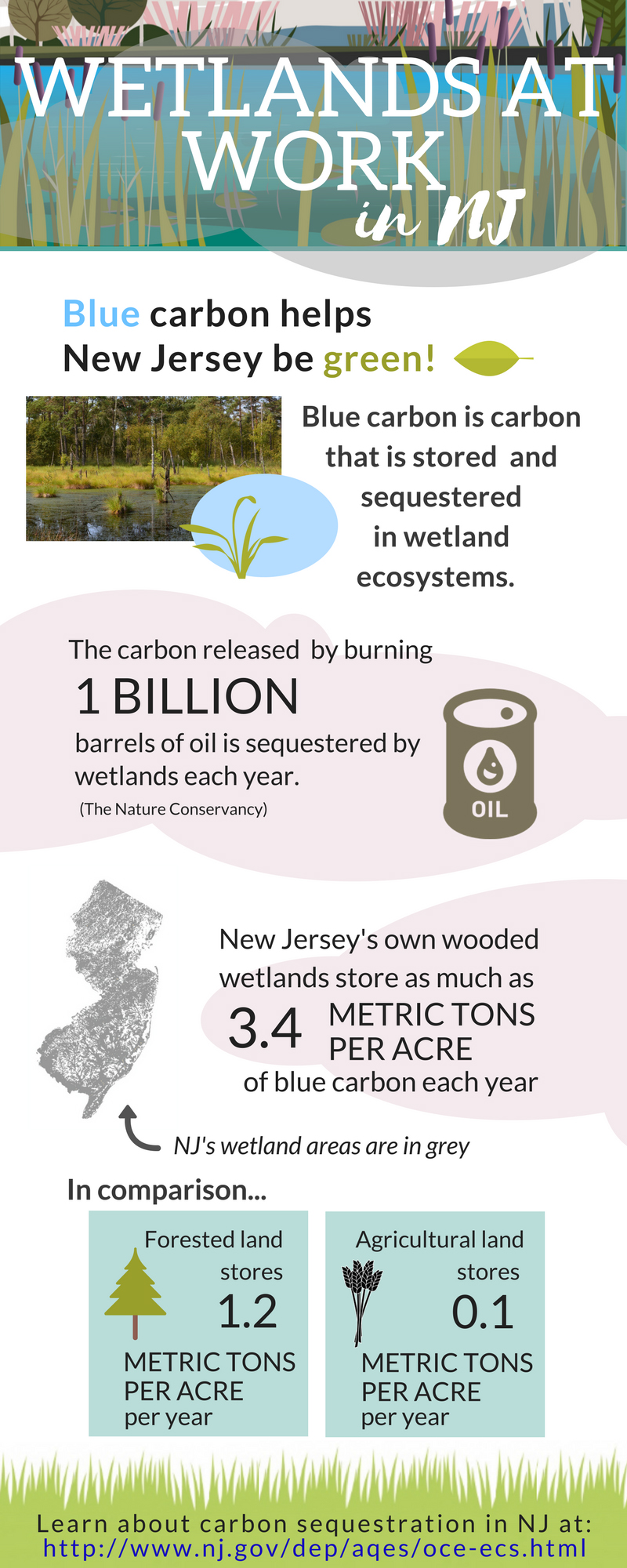 WETLANDS AT WORK in NJ

Blue carbon helps New Jersey be green!

Blue carbon is carbon that is stored and sequestered in wetland ecosystems.

The carbon released by burning
1 BILLION
barrels of oil is sequestered by wetlands each year.
(The Nature Conservancy)

OIL

New Jersey's own wooded wetlands store as much as
3.4 METRIC TONS PER ACRE
of blue carbon each year

NJ's wetland areas are in grey

In comparison...

Forested land stores
1.2
METRIC TONS PER ACRE
per year

Agricultural land stores
0.1
METRIC TONS PER ACRE
per year

Learn about carbon sequestration in NJ at:
http://www.nj.gov/dep/aqes/oce-ecs.html