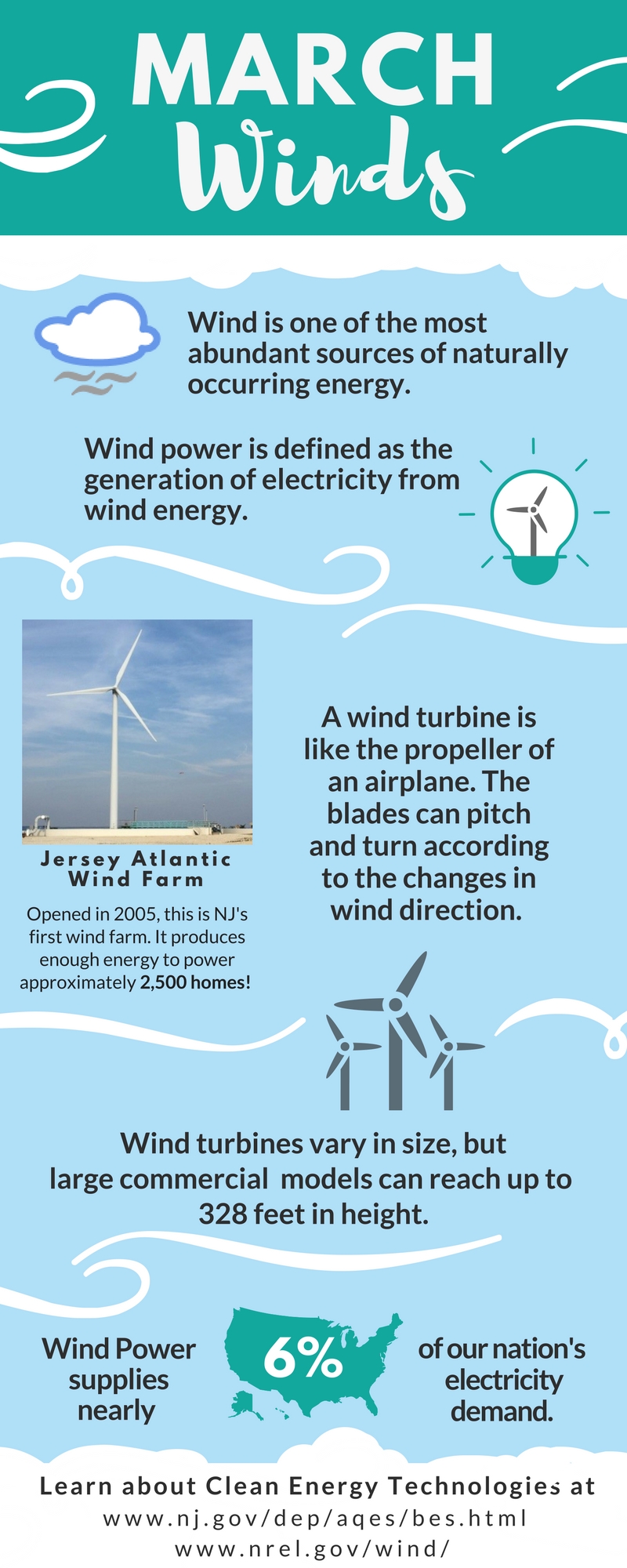 MARCH
Winds

Wind is one of the most abundant sources of naturally occurring energy.

Wind power is defined as the generation of electricity from wind energy.

Jersey Atlantic Wind Farm

Opened in 2005, this is NJ's first wind farm. It produces enough energy to power approximately 2,500 homes!

A wind turbine is like the propeller of an airplane. The blades can pitch and turn according to the changes in wind direction.

Wind turbines vary in size, but large commercial models can reach up to 328 feet in height.

Wind Power supplies nearly

6%

of our nation's electricity demand.

Learn about Clean Energy Technologies at
www.nj.gov/dep/aqes/bes.html
www.nrel.gov/wind/