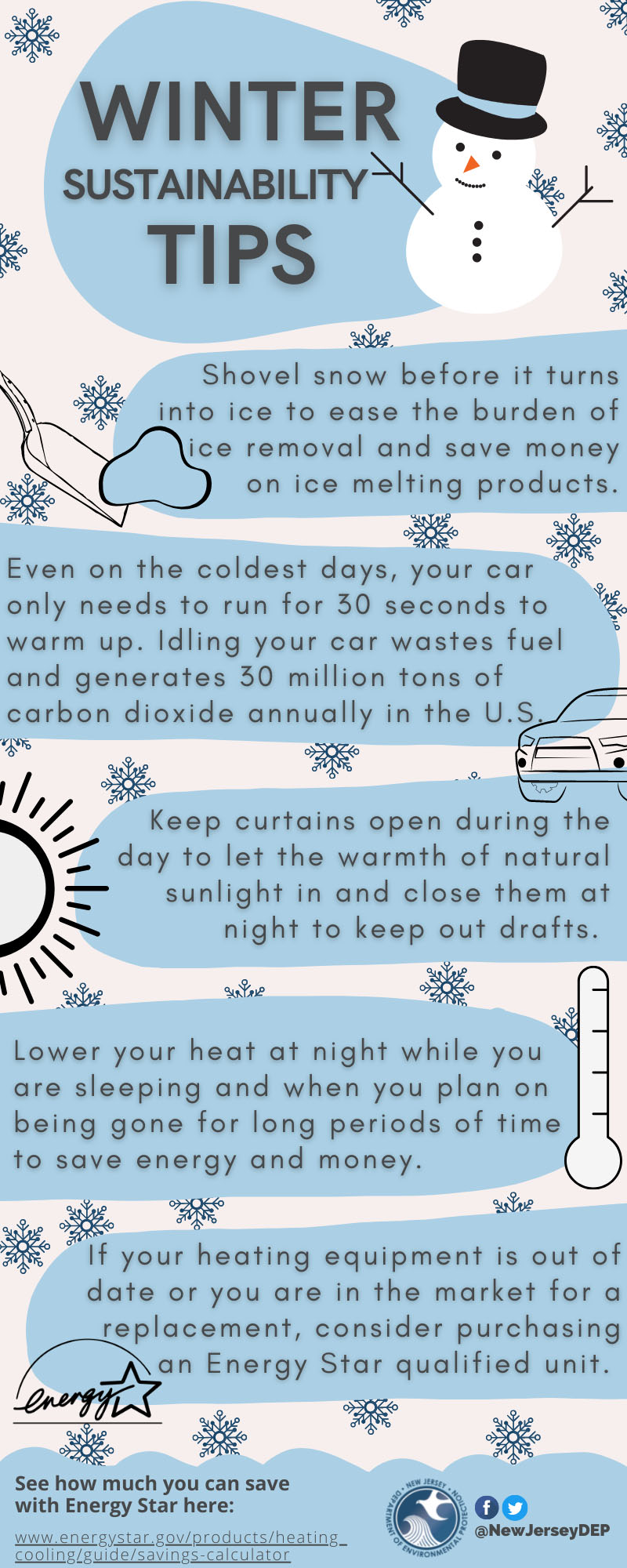 WINTER
SUSTAINABILITY
TIPS

Shovel snow before it turns into ice to ease the burden of ice removal and save money on ice melting products.

Even on the coldest days, your car only needs to run for 30 seconds to warm up. Idling your car wastes fuel and generates 30 million tons of carbon dioxide annually in the U.S.

Keep curtains open during the day to let the warmth of natural sunlight in and close them at night to keep out drafts.

Lower your heat at night while you are sleeping and when you plan on being gone for long periods of time to save energy and money.

If your heating equipment is out of date or you are in the market for a replacement, consider purchasing an Energy Star qualified unit.

energy

See how much you can save with Energy Star here:

www.energystar.gov/products/heating_cooling/guide/savings-calculator

NEW JERSEY DEPARTMENT OF ENVIRONMENTAL PROTECTION

@NewJerseyDEP