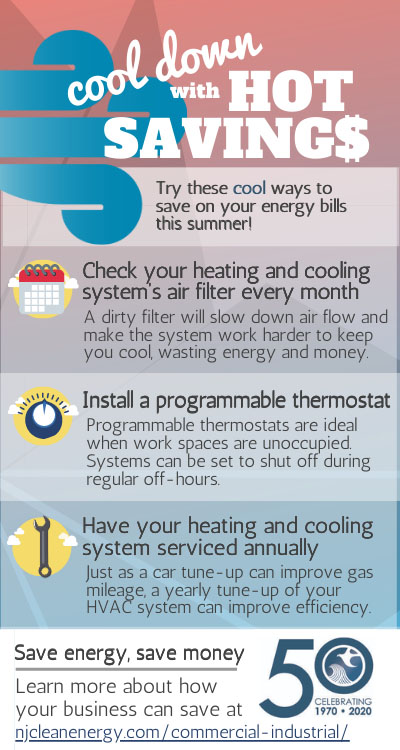 cool down with HOT SAVING$

Try these cool ways to save on your energy bills this summer!

Check your heating and cooling system's air filter every month
A dirty filter will slow down air flow and make the system work harder to keep you cool, wasting energy and money.

Install a programmable thermostat
Programmable thermostats are ideal when work spaces are unoccupied. Systems can be set to shut off during regular off-hours.

Have your heating and cooling system serviced annually
Just as a car tune-up can improve gas mileage, a yearly tune-up of your HVAC system can improve efficiency.

Save energy, save money
Learn more about how your business can save at
njcleanenergy.com/commercial-industrial/

50
CELEBRATING
1970 • 2020