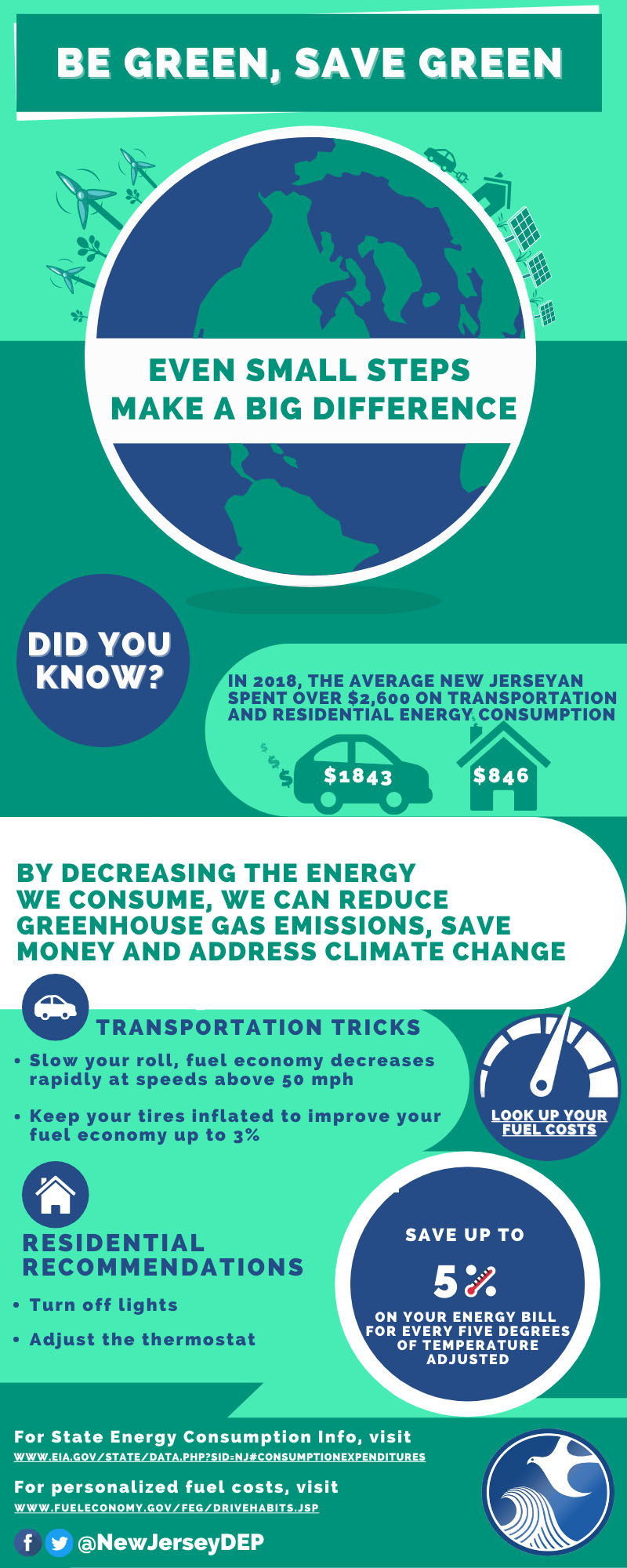 BE GREEN, SAVE GREEN

EVEN SMALL STEPS MAKE A BIG DIFFERENCE

DID YOU KNOW?

IN 2018, THE AVERAGE NEW JERSEYAN SPENT OVER $2,600 ON TRANSPORTATION AND RESIDENTIAL ENERGY CONSUMPTION

$1843

$846

BY DECREASING THE ENERGY WE CONSUME, WE CAN REDUCE GREENHOUSE GAS EMISSIONS, SAVE MONEY AND ADDRESS CLIMATE CHANGE

TRANSPORTATION TRICKS

• Slow your roll, fuel economy decreases rapidly at speeds above 50 mph

• Keep your tires inflated to improve your fuel economy up to 3%

LOOK UP YOUR FUEL COSTS

RESIDENTIAL RECOMMENDATIONS

• Turn off lights

• Adjust the thermostat

SAVE UP TO

5%

ON YOUR ENERGY BILL FOR EVERY FIVE DEGREES OF TEMPERATURE ADJUSTED

For State Energy Consumption Info, visit
WWW.EIA.GOV/STATE/DATA.PHP?SID=NJ#CONSUMPTIONEXPENDITURES

For personalized fuel costs, visit
WWW.FUELECONOMY.GOV/FEG/DRIVEHABITS.JSP

@NewJerseyDEP