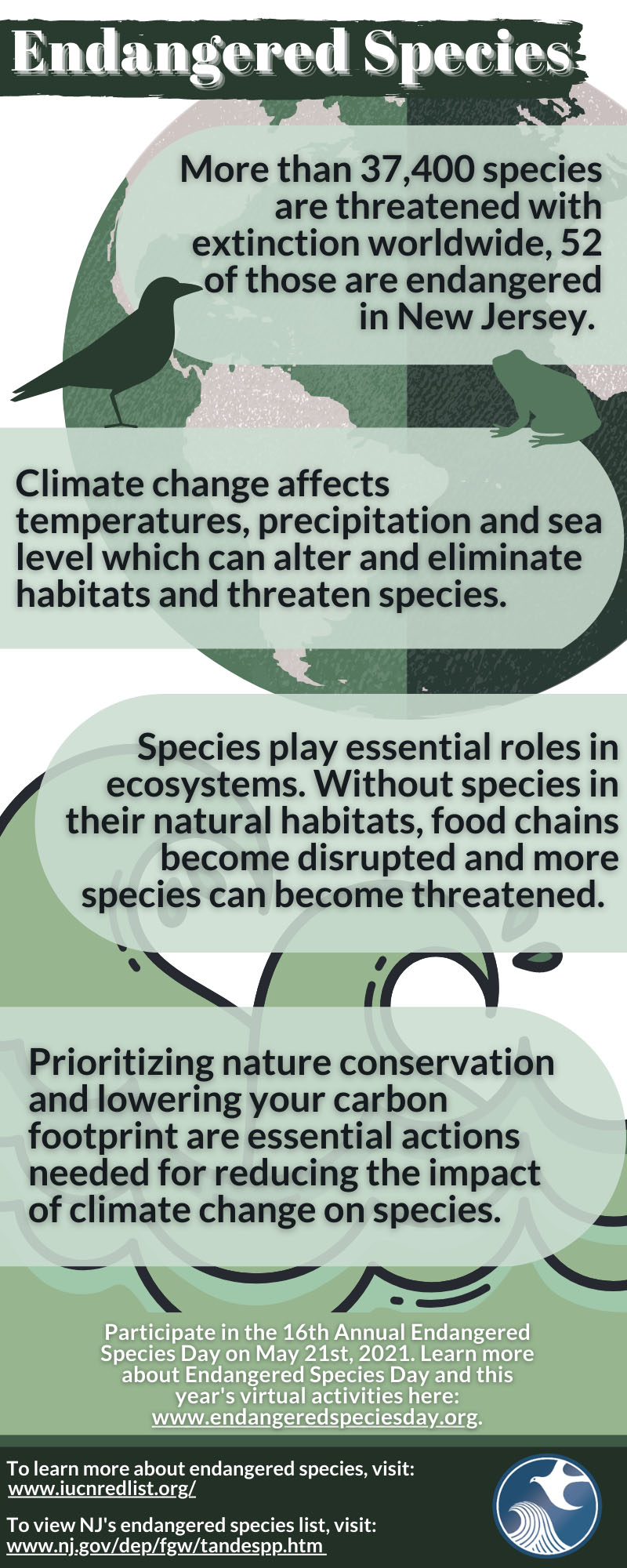 Endangered Species

More than 37,400 species are threatened with extinction worldwide, 52 of those are endangered in New Jersey.

Climate change affects temperatures, precipitation and sea level which can alter and eliminate habitats and threaten species.

Species play essential roles in ecosystems. Without species in their natural habitats, food chains become disrupted and more species can become threatened.

Prioritizing nature conservation and lowering your carbon footprint are essential actions needed for reducing the impact of climate change on species.

Participate in the 16th Annual Endangered Species Day on May 21st, 2021. Learn more about Endangered Species Day and this year's virtual activities here: www.endangeredspeciesday.org.

To learn more about endangered species, visit: www.iucnredlist.org/

To view NJ's endangered species list, visit: www.nj.gov/dep/fgw/tandespp.htm