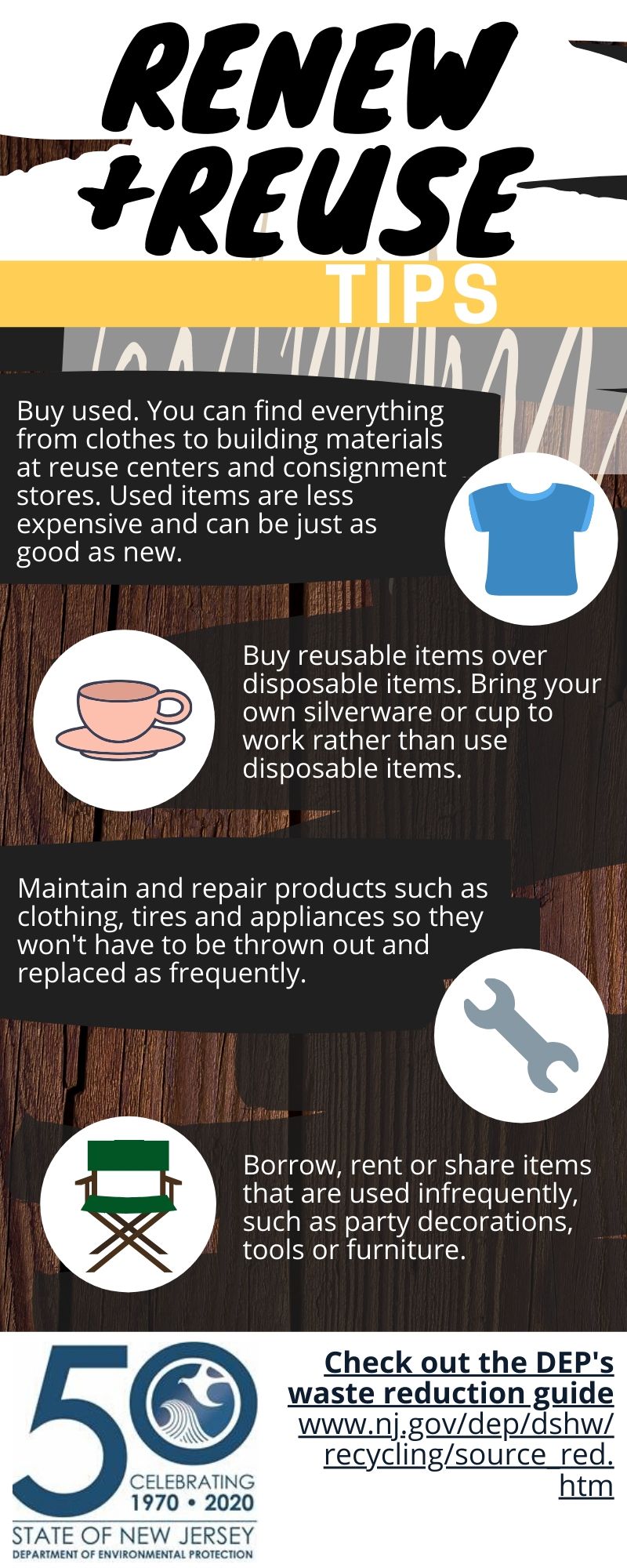 RENEW +REUSE

TIPS

Buy used. You can find everything from clothes to building materials at reuse centers and consignment stores. Used items are less expensive and can be just as good as new.

Buy reusable items over disposable items. Bring your own silverware or cup to work rather than use disposable items.

Maintain and repair products such as clothing, tires and appliances so they won't have to be thrown out and replaced as frequently.

Borrow, rent or share items that are used infrequently, such as party decorations, tools or furniture.

50 CELEBRATING 1970 • 2020 STATE OF NEW JERSEY DEPARTMENT OF ENVIRONMENTAL PROTECTION

Check out the DEP's waste reduction guide www.nj.gov/dep/dshw/recycling/source_red.htm