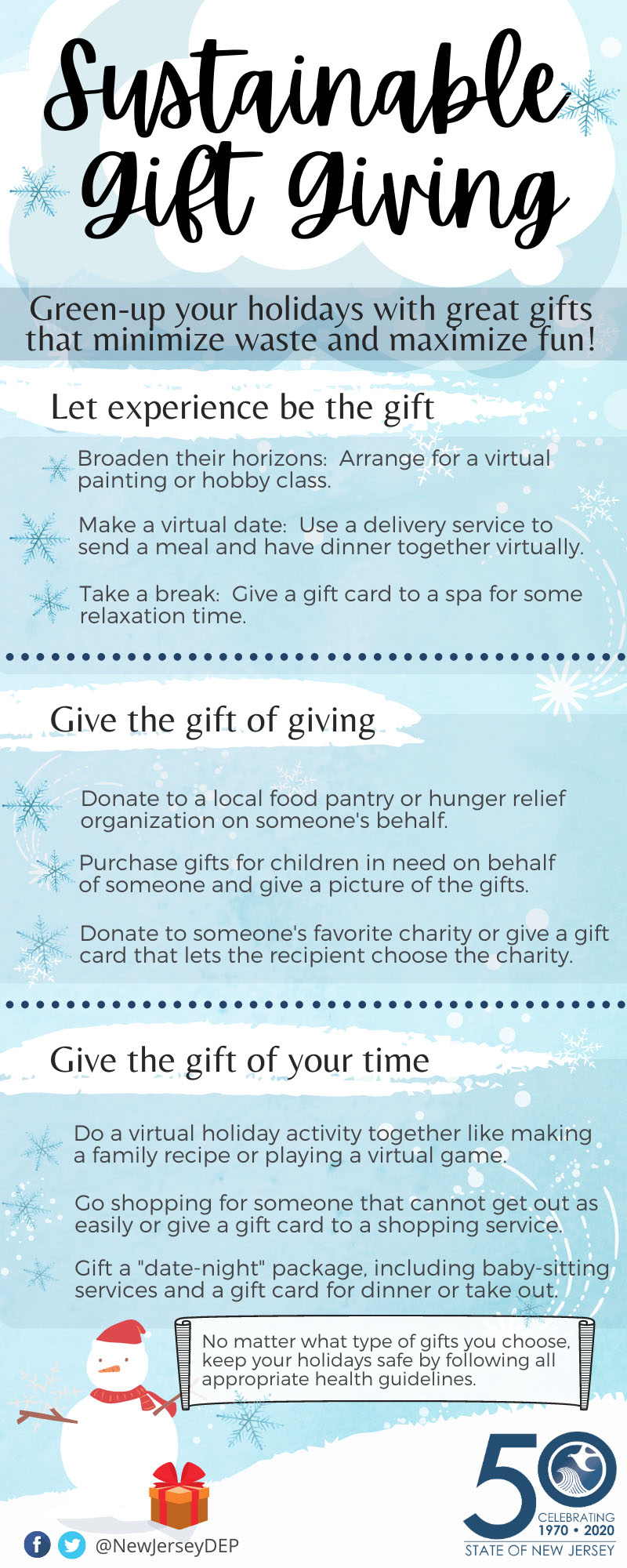 Sustainable Gift Giving

Green-up your holidays with great gifts that minimize waste and maximize fun!

Let experience be the gift

Broaden their horizons: Arrange for a virtual painting or hobby class.

Make a virtual date: Use a delivery service to send a meal and have dinner together virtually.

Take a break: Give a gift card to a spa for some relaxation time.

Give the gift of giving

Donate to a local food pantry or hunger relief organization on someone's behalf.

Purchase gifts for children in need on behalf of someone and give a picture of the gifts.

Donate to someone's favorite charity or give a gift card that lets the recipient choose the charity.

Give the gift of your time

Do a virtual holiday activity together like making a family recipe or playing a virtual game.

Go shopping for someone that cannot get out as easily or give a gift card to a shopping service.

Gift a "date-night" package, including baby-sitting services and a gift card for dinner or take out.

No matter what type of gifts you choose, keep your holidays safe by following all appropriate health guidelines.

@NewJerseyDEP

50 CELEBRATING 1970 • 2020 STATE OF NEW JERSEY