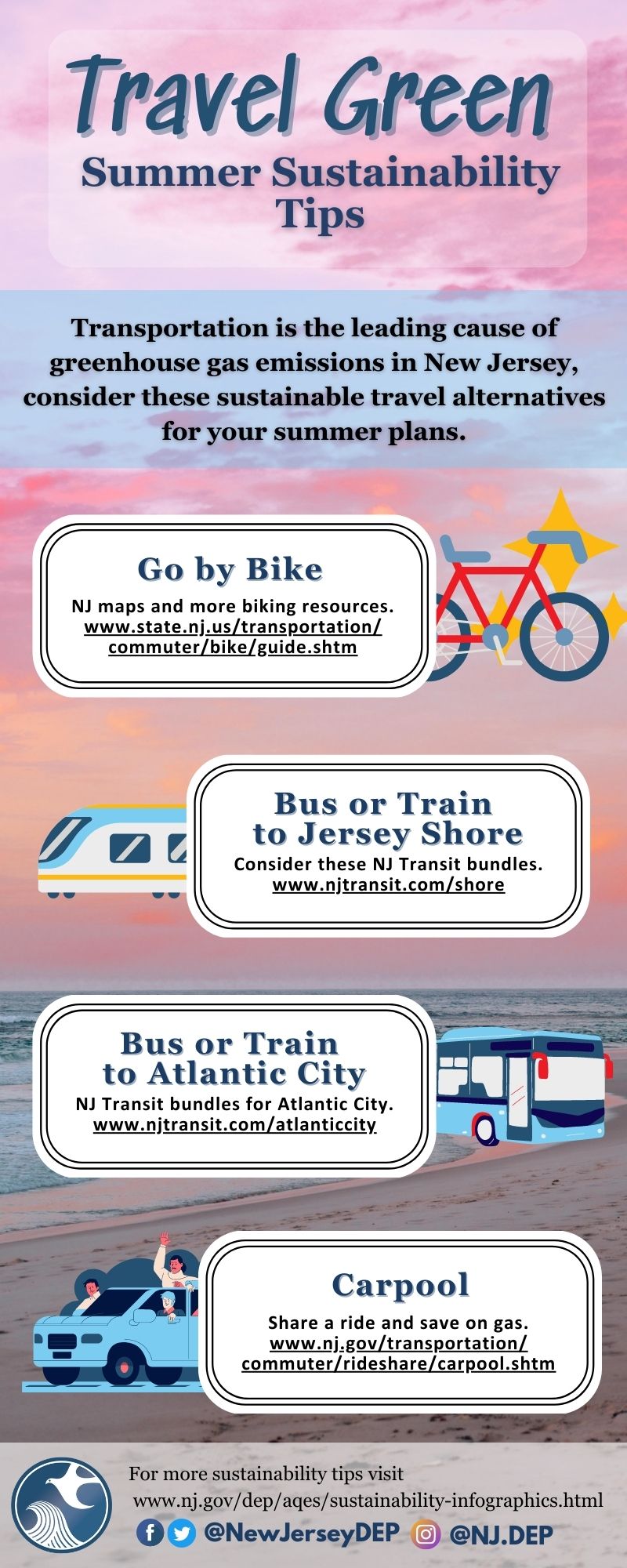 Travel Green
Summer Sustainability Tips

Transportation is the leading cause of greenhouse gas emissions in New Jersey, consider these sustainable travel alternatives for your summer plans.

Go by Bike
NJ maps and more biking resources.
www.state.nj.us/transportation/commuter/bike/guide.shtm

Bus or Train to Jersey Shore
Consider these NJ Transit bundles.
www.njtransit.com/shore

Bus or Train to Atlantic City
NJ Transit bundles for Atlantic City.
www.njtransit.com/atlanticcity

Carpool
Share a ride and save on gas.
www.nj.gov/transportation/commuter/rideshare/carpool.shtm

For more sustainability tips visit
www.nj.gov/dep/aqes/sustainability-infographics.html
@NewJerseyDEP @NJ.DEP