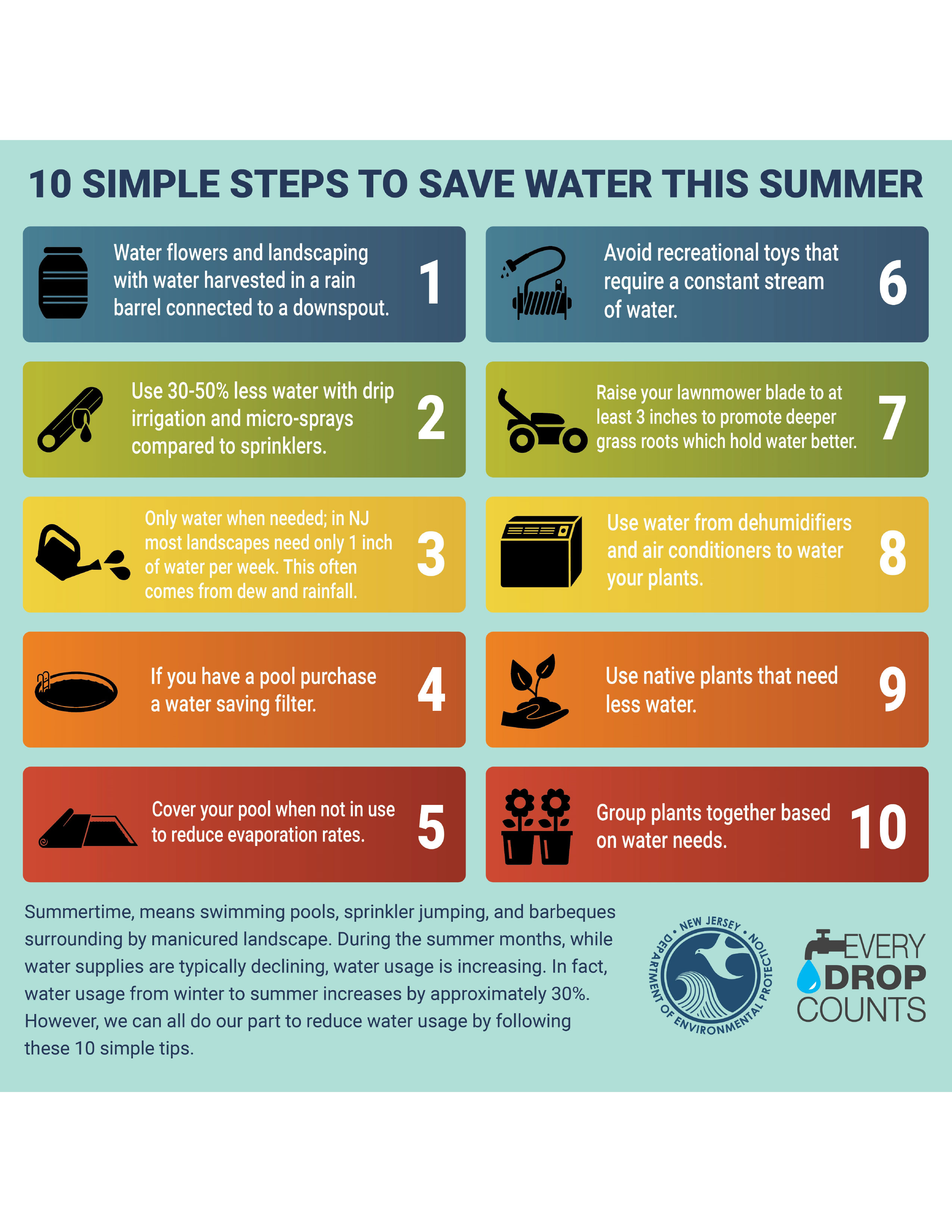 10 SIMPLE STEPS TO SAVE WATER THIS SUMMER

Water flowers and landscaping with water harvested in a rain barrel connected to a downspout. 1

Use 30-50% less water with drip irrigation and micro-sprays compared to sprinklers. 2

Only water when needed; in NJ most landscapes need only 1 inch of water per week. This often comes from dew and rainfall. 3

If you have a pool purchase a water saving filter. 4

Cover your pool when not in use to reduce evaporation rates. 5

Avoid recreational toys that require a constant stream of water. 6

Raise your lawnmower blade to at least 3 inches to promote deeper grass roots which hold water better. 7

Use water from dehumidifiers and air conditioners to water your plants. 8

Use native plants that need less water. 9

Group plants together based on water needs. 10

Summertime, means swimming pools, sprinkler jumping, and barbeques surrounding by manicured landscape. During the summer months, while water supplies are typically declining, water usage is increasing. In fact, water usage from winter to summer increases by approximately 30%. However, we can all do our part to reduce water usage by following these 10 simple tips.

NEW JERSEY • DEPARTMENT OF ENVIRONMENTAL PROTECTION •

EVERY DROP COUNTS